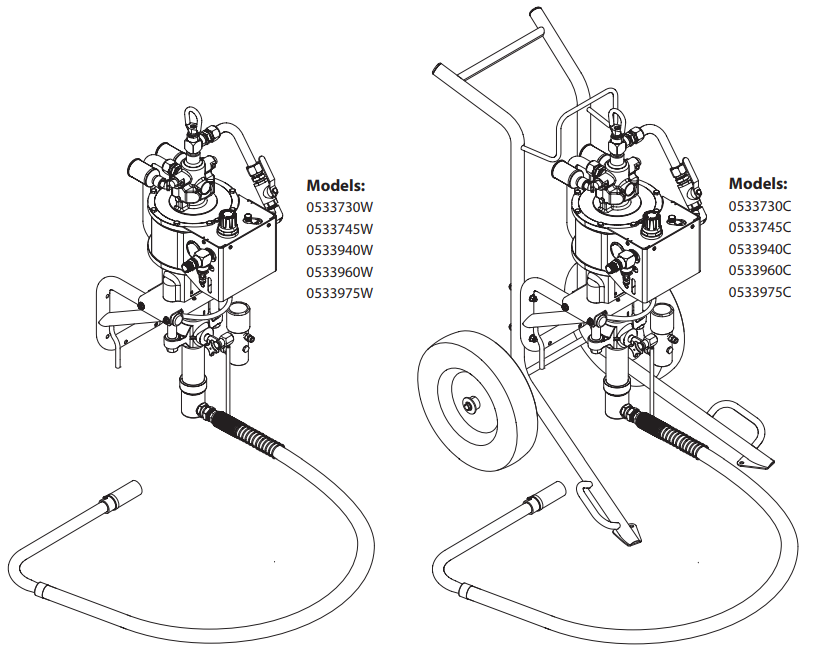 Models:
0533730W
0533745W
0533940W
0533960W
0533975W

Models:
0533730C
0533745C
0533940C
0533960C
0533975C